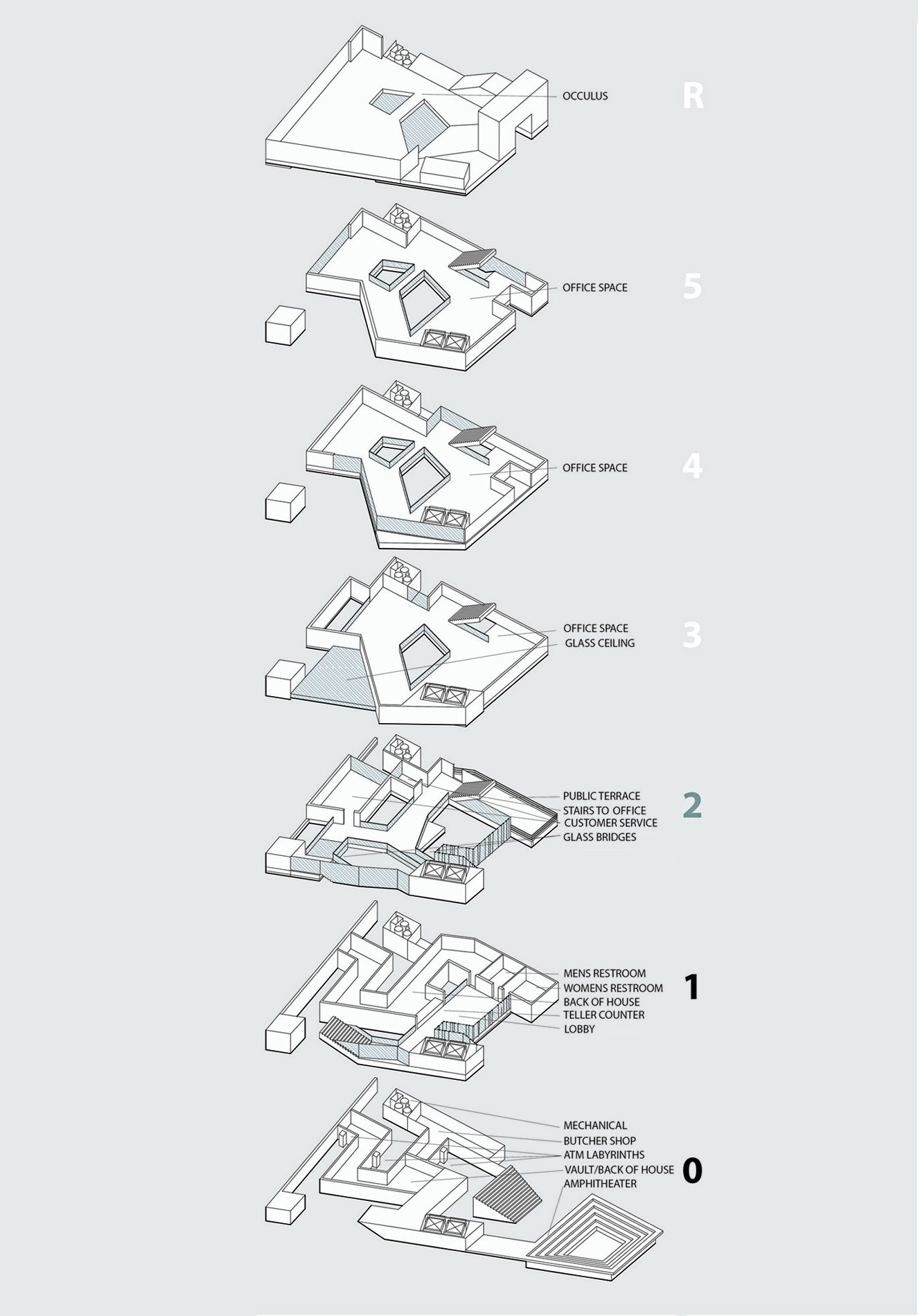 OCCULUS

R

OFFICE SPACE

5

OFFICE SPACE

4

OFFICE SPACE
GLASS CEILING

3

PUBLIC TERRACE
STAIRS TO OFFICE
CUSTOMER SERVICE
GLASS BRIDGES

2

MENS RESTROOM
WOMENS RESTROOM
BACK OF HOUSE
TELLER COUNTER
LOBBY

1

MECHANICAL
BUTCHER SHOP
ATM LABYRINTHS
VAULT/BACK OF HOUSE
AMPHITHEATER

0